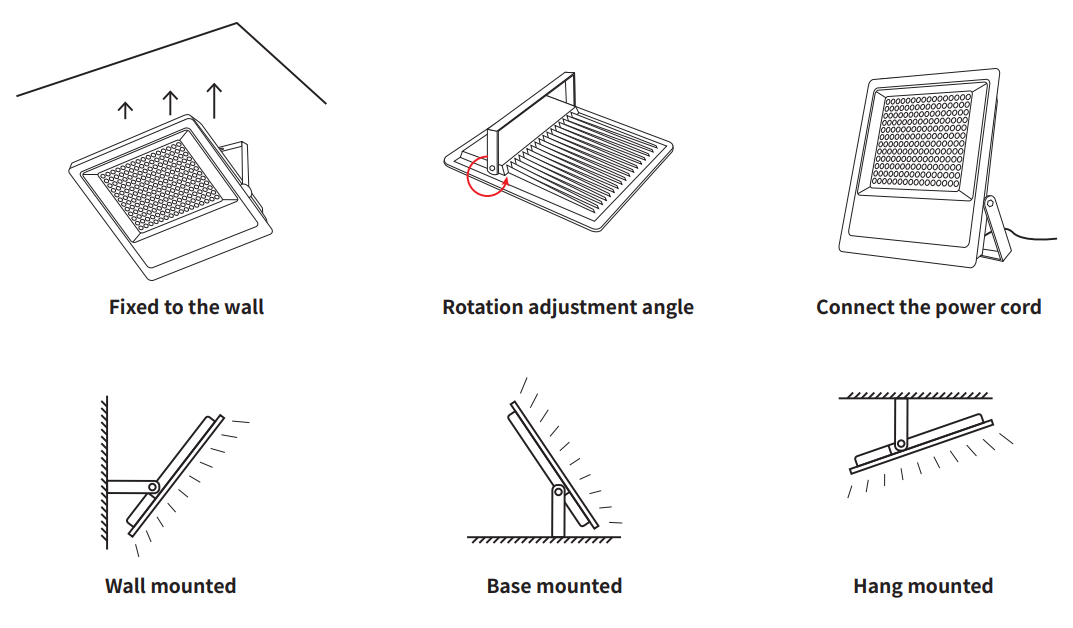 Fixed to the wall

Rotation adjustment angle

Connect the power cord

Wall mounted

Base mounted

Hang mounted