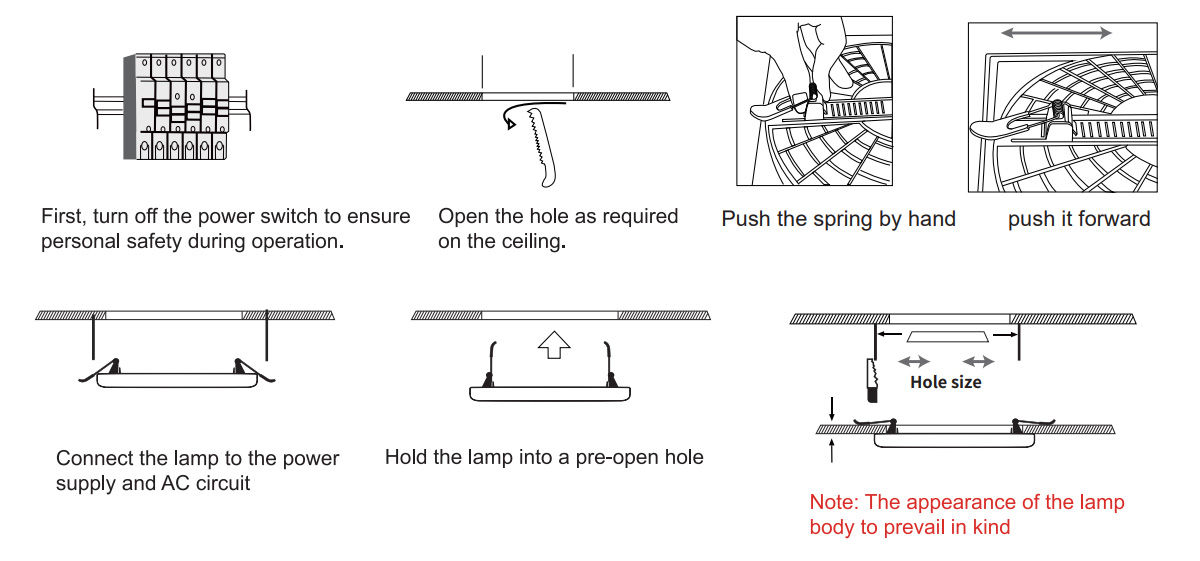 First, turn off the power switch to ensure personal safety during operation.

Open the hole as required on the ceiling.

Push the spring by hand

push it forward

Connect the lamp to the power supply and AC circuit

Hold the lamp into a pre-open hole

Hole size

Note: The appearance of the lamp body to prevail in kind