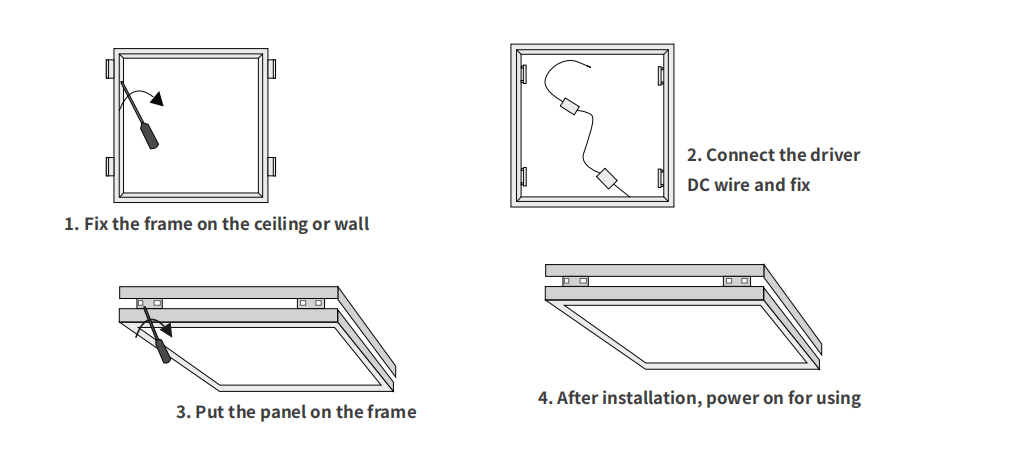 1. Fix the frame on the ceiling or wall

2. Connect the driver DC wire and fix

3. Put the panel on the frame

4. After installation, power on for using