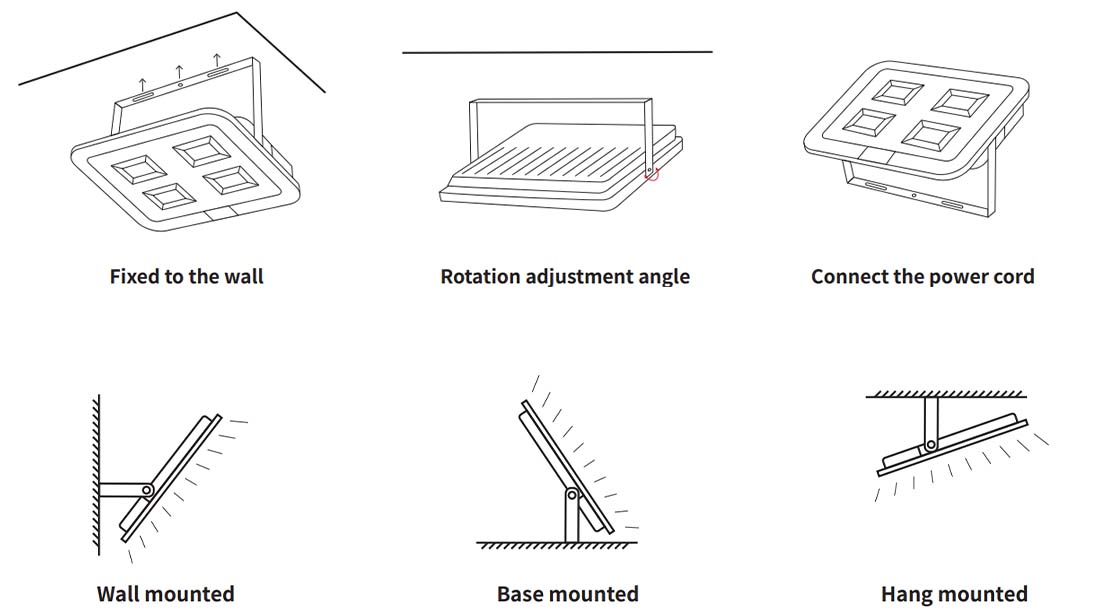 Fixed to the wall

Rotation adjustment angle

Connect the power cord

Wall mounted

Base mounted

Hang mounted