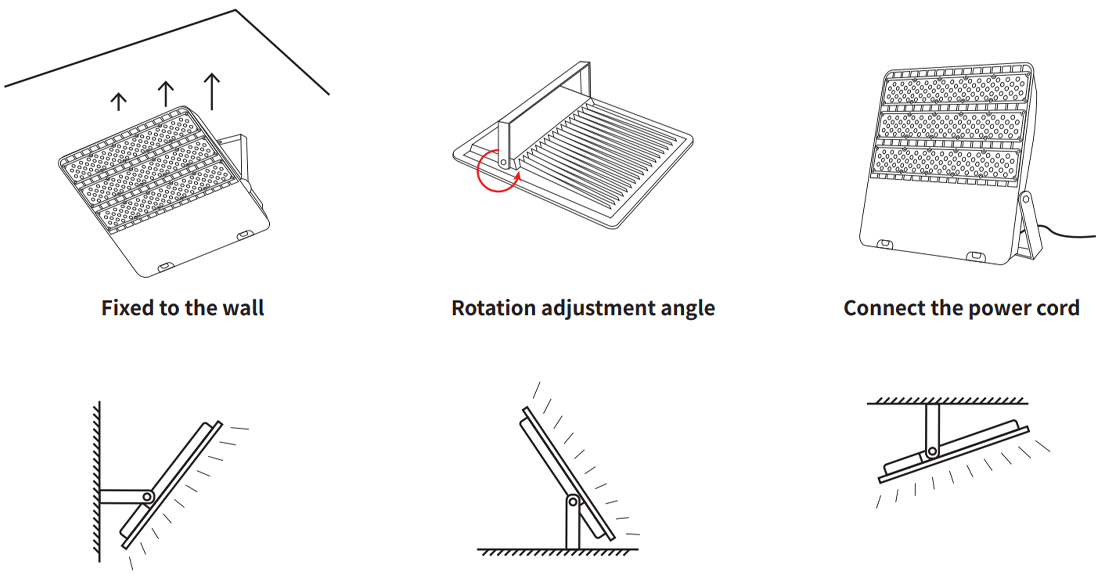 Fixed to the wall

Rotation adjustment angle

Connect the power cord