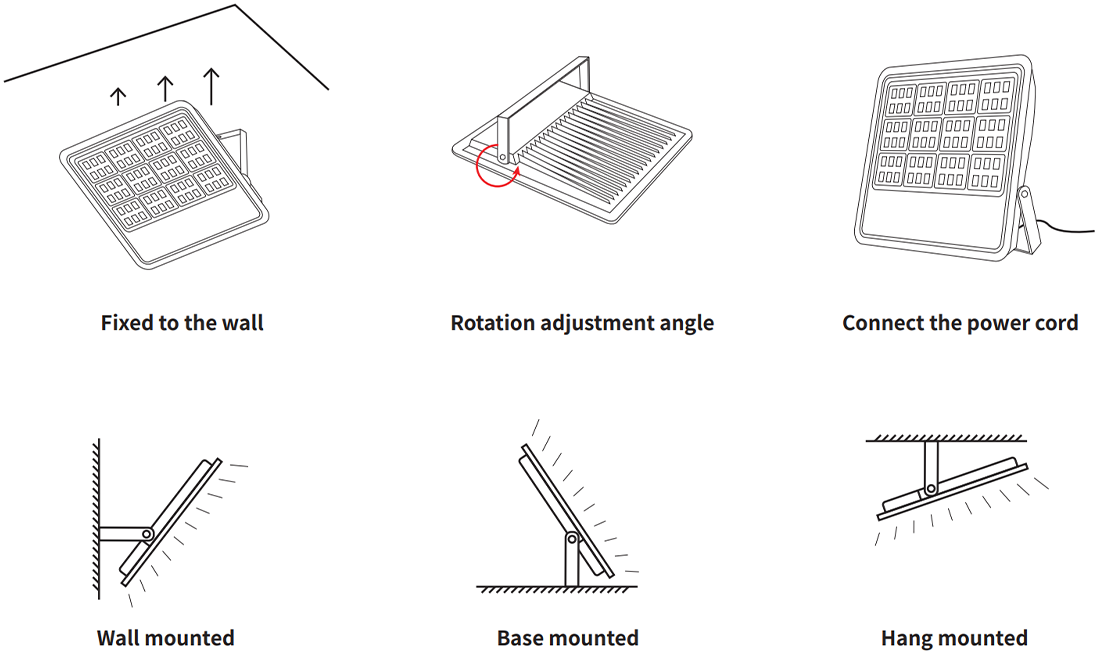 Fixed to the wall

Rotation adjustment angle

Connect the power cord

Wall mounted

Base mounted

Hang mounted